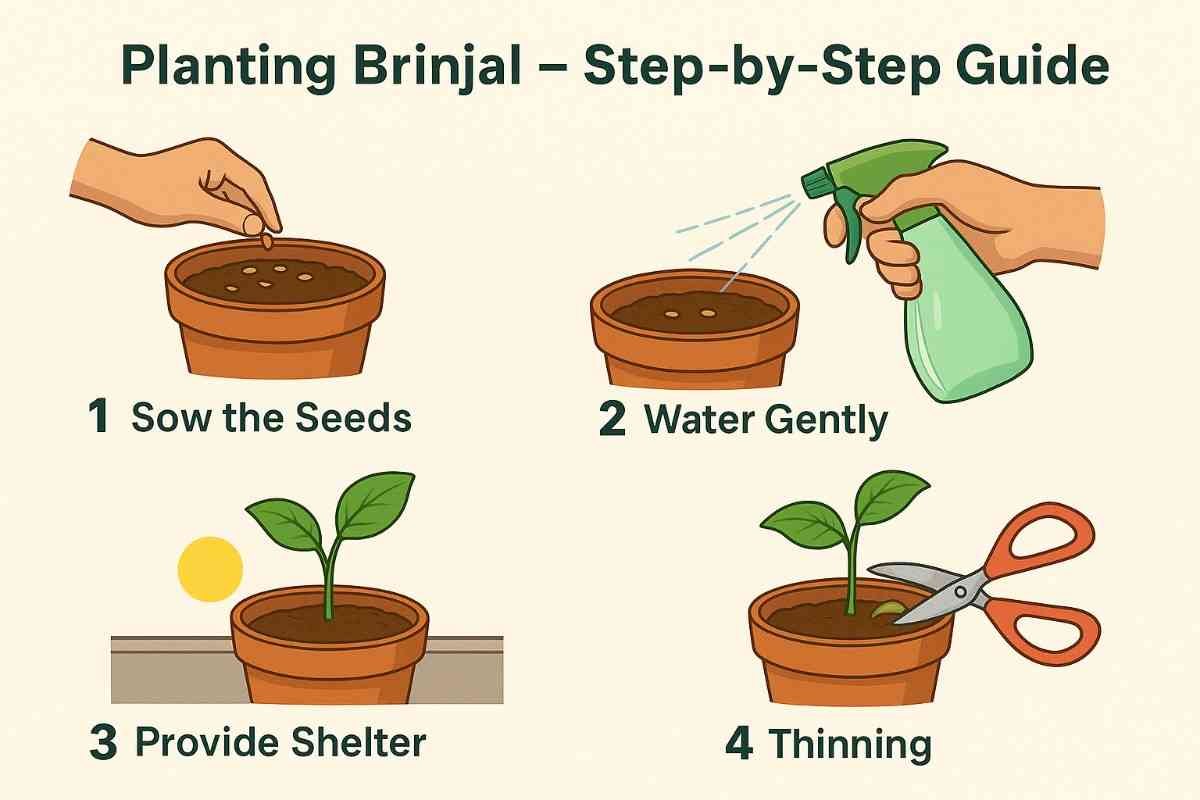 Planting Brinjal – Step-by-Step Guide

1 Sow the Seeds

2 Water Gently

3 Provide Shelter

4 Thinning